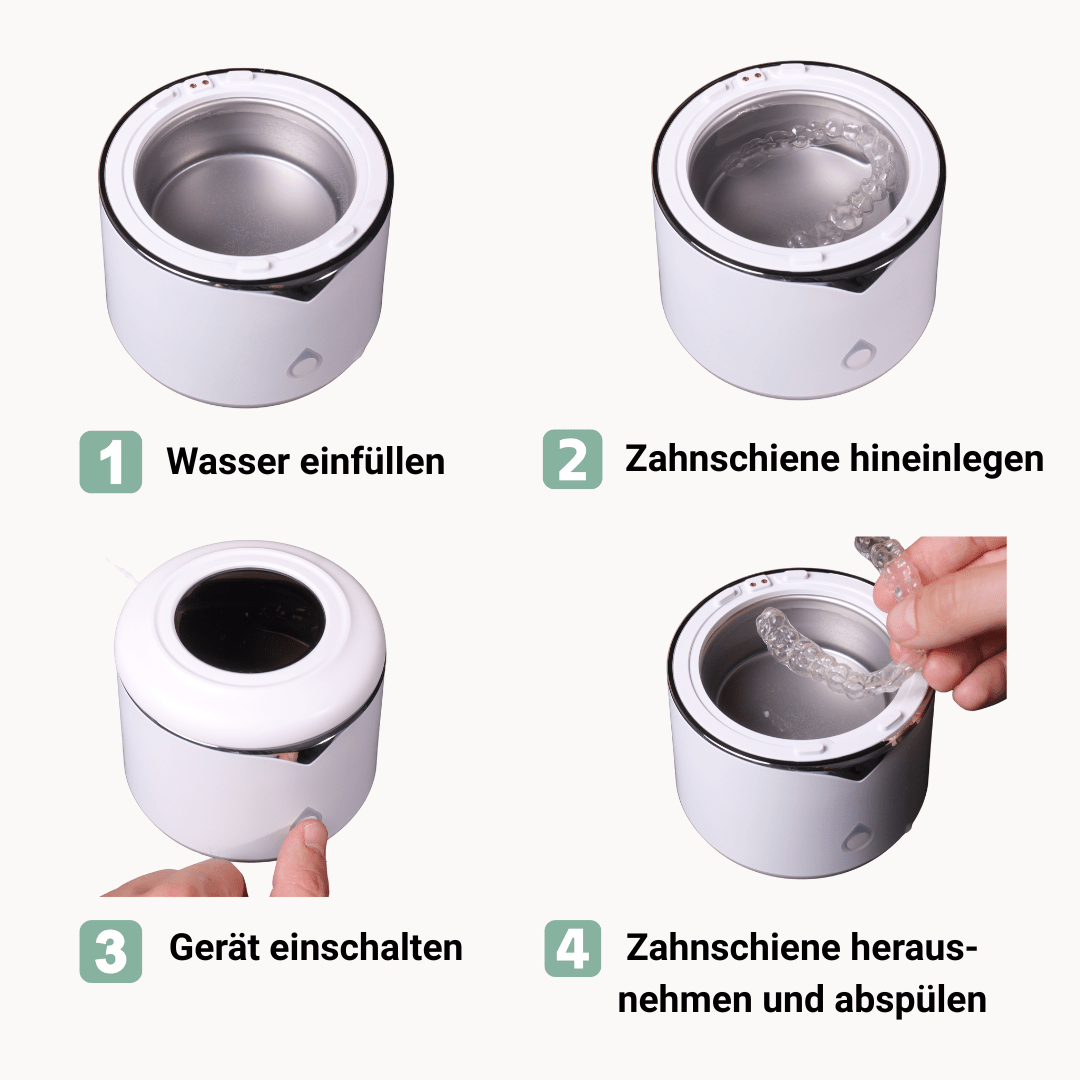 1 Wasser einfüllen

2 Zahnschiene hineinlegen

3 Gerät einschalten

4 Zahnschiene herausnehmen und abspülen